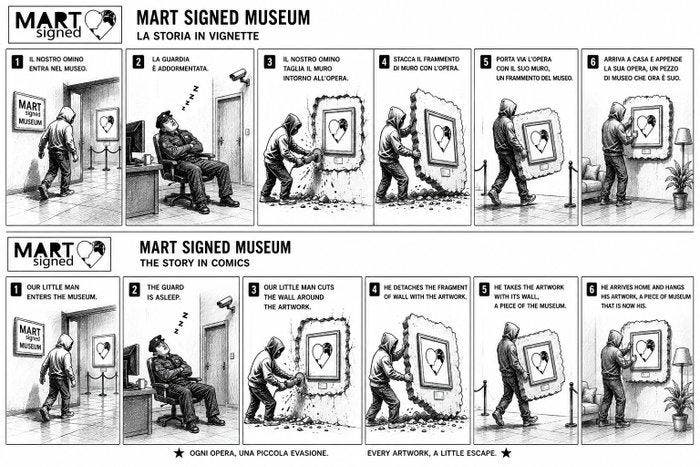 MART signed

MART SIGNED MUSEUM
LA STORIA IN VIGNETTE

1 IL NOSTRO OMINO ENTRA NEL MUSEO.

MART signed MUSEUM

2 LA GUARDIA È ADDORMENTATA.

Z Z Z

3 IL NOSTRO OMINO TAGLIA IL MURO INTORNO ALL'OPERA.

4 STACCA IL FRAMMENTO DI MURO CON L'OPERA.

5 PORTA VIA L'OPERA CON IL SUO MURO, UN FRAMMENTO DEL MUSEO.

6 ARRIVA A CASA E APPENDE LA SUA OPERA, UN PEZZO DI MUSEO CHE ORA È SUO.

MART signed

MART SIGNED MUSEUM
THE STORY IN COMICS

1 OUR LITTLE MAN ENTERS THE MUSEUM.

MART signed MUSEUM

2 THE GUARD IS ASLEEP.

Z Z Z

3 OUR LITTLE MAN CUTS THE WALL AROUND THE ARTWORK.

4 HE DETACHES THE FRAGMENT OF WALL WITH THE ARTWORK.

5 HE TAKES THE ARTWORK WITH ITS WALL, A PIECE OF THE MUSEUM.

6 HE ARRIVES HOME AND HANGS HIS ARTWORK, A PIECE OF MUSEUM THAT IS NOW HIS.

★ OGNI OPERA, UNA PICCOLA EVASIONE.

EVERY ARTWORK, A LITTLE ESCAPE. ★