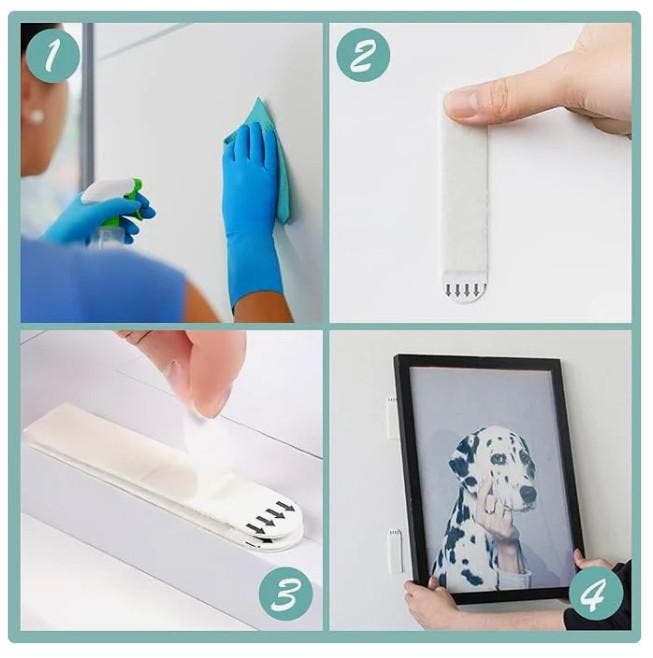 1

2

3

4