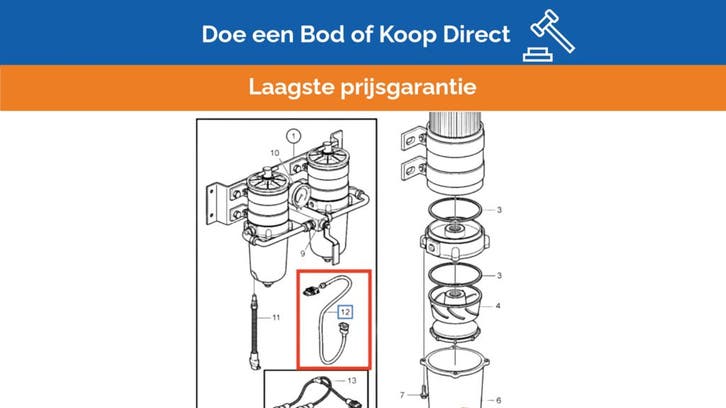 Doe een Bod of Koop Direct

Laagste prijsgarantie

1
10
9
11
12
13
3
3
4
7
6